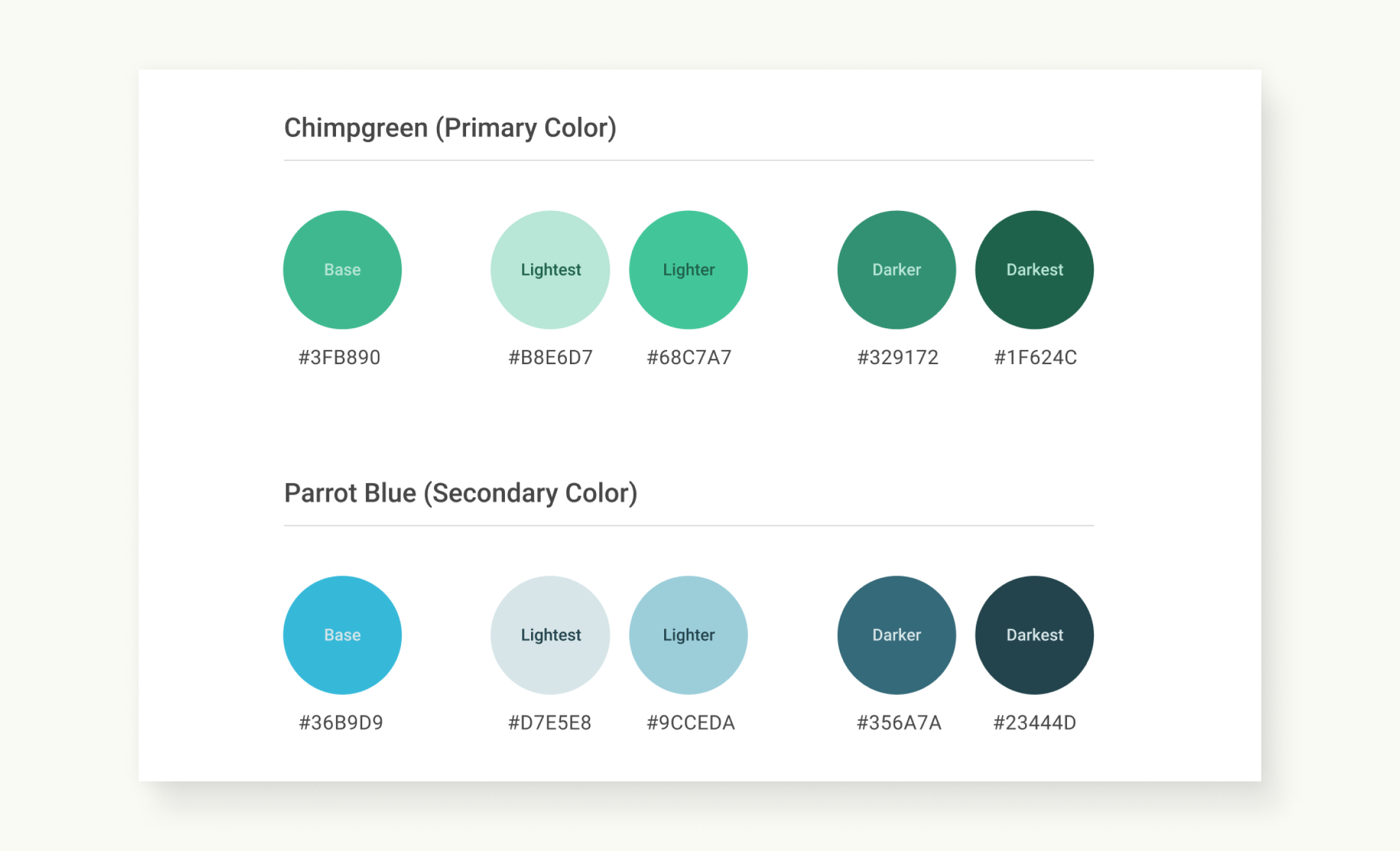 Chimpgreen (Primary Color)

Base
#3FB890

Lightest
#B8E6D7

Lighter
#68C7A7

Darker
#329172

Darkest
#1F624C

Parrot Blue (Secondary Color)

Base
#36B9D9

Lightest
#D7E5E8

Lighter
#9CCEDA

Darker
#356A7A

Darkest
#23444D